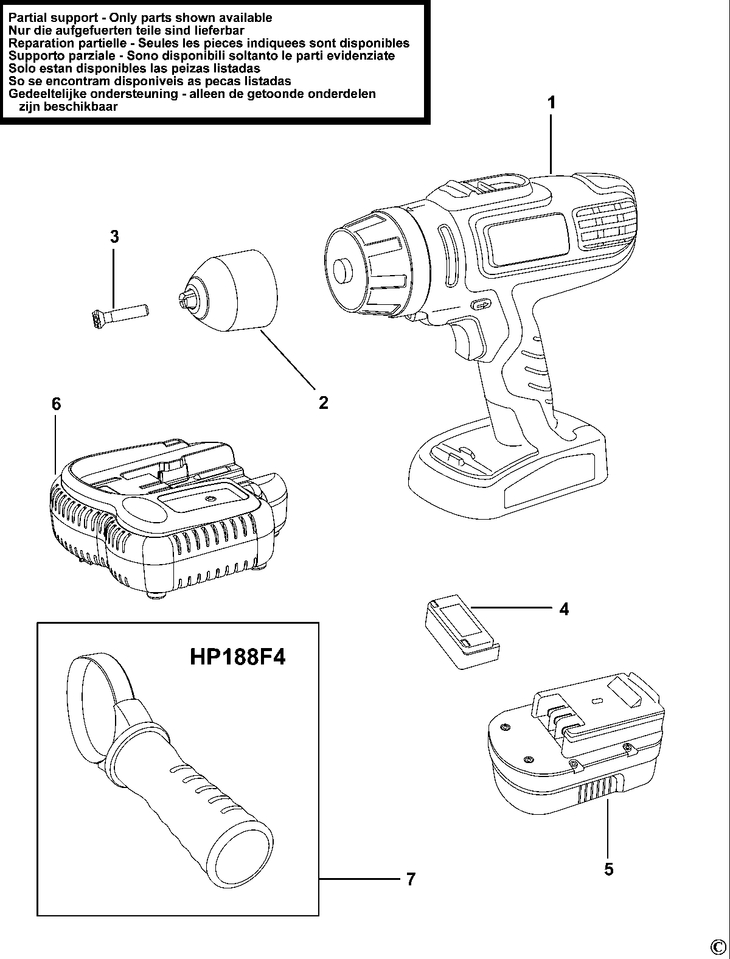 Partial support - Only parts shown available
Nur die aufgefuerten teile sind lieferbar
Reparation partielle - Seules les pieces indiquees sont disponibles
Supporto parziale - Sono disponibili soltanto le parti evidenziate
Solo estan disponibles las peizas listadas
So se encontram disponiveis as pecas listadas
Gedeeltelijke ondersteuning - alleen de getoonde onderdelen zijn beschikbaar

1
3
2
6
4
HP188F4
5
7
©